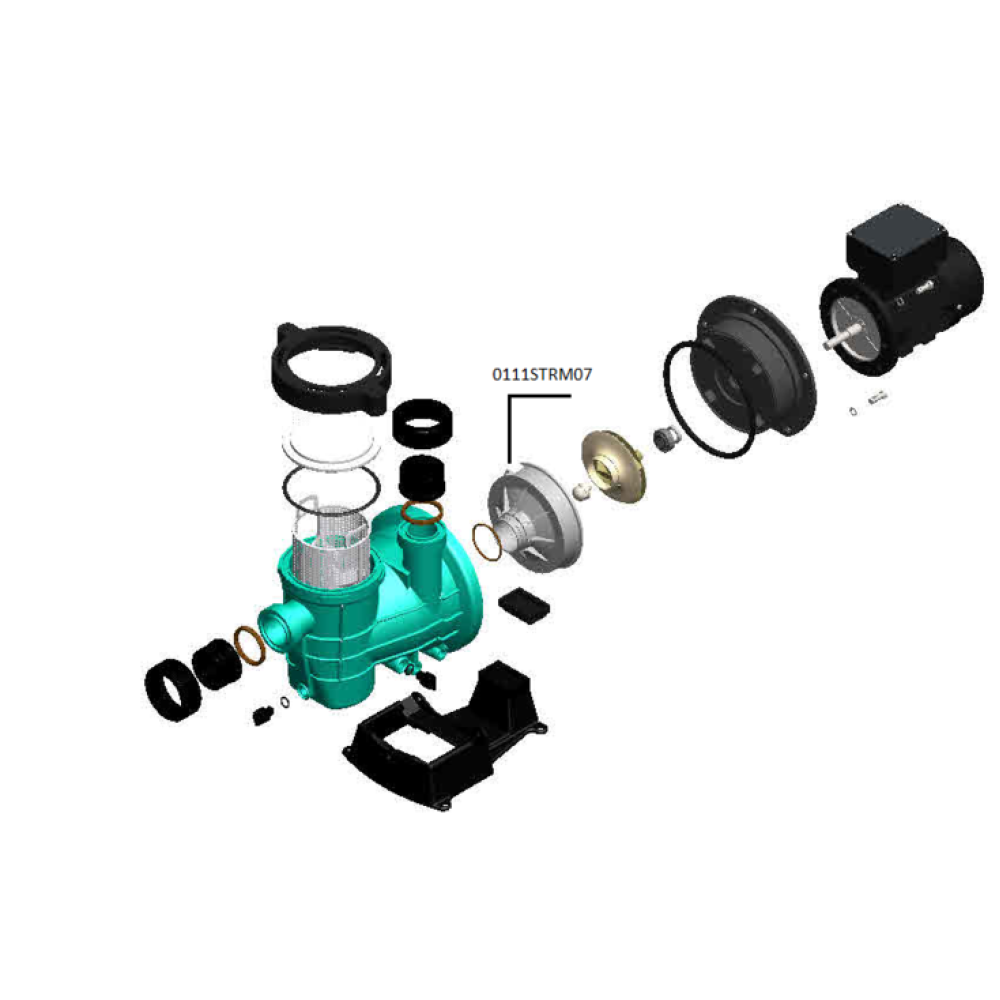 0111STRM07