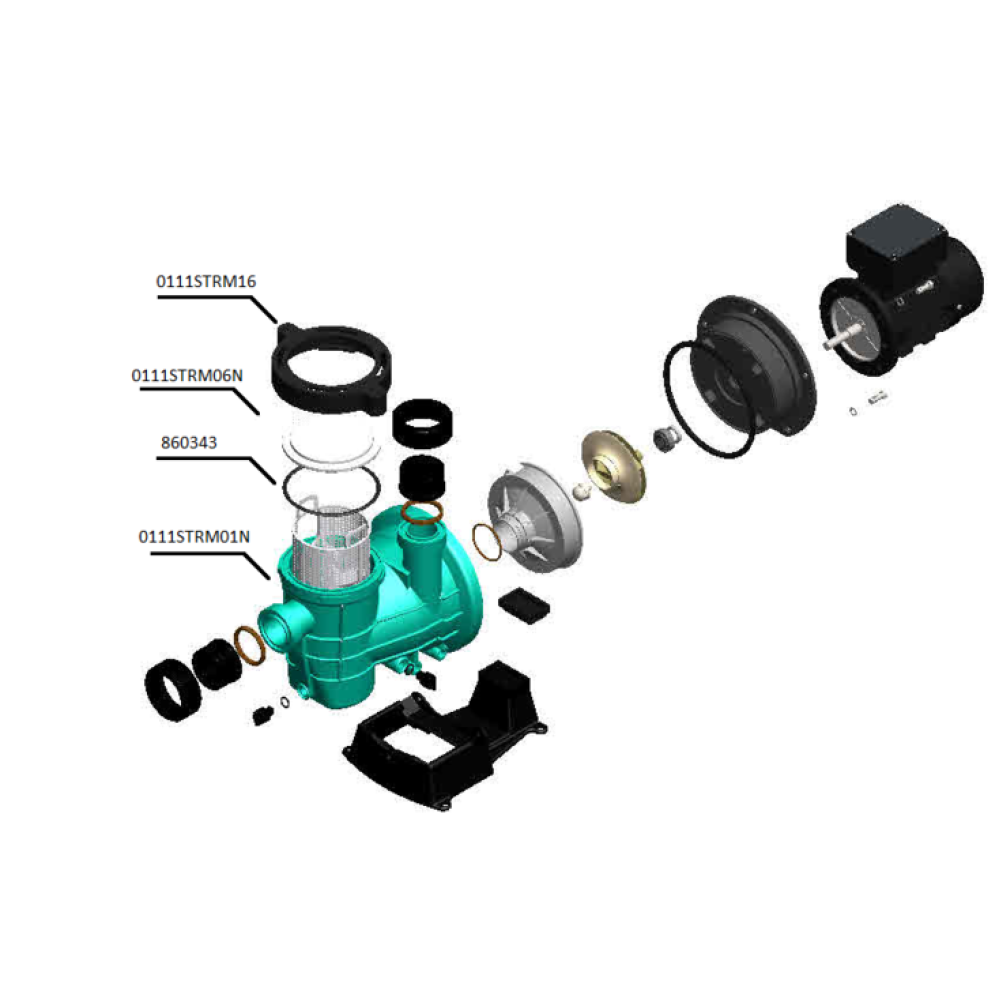 0111STRM16

0111STRM06N

860343

0111STRM01N