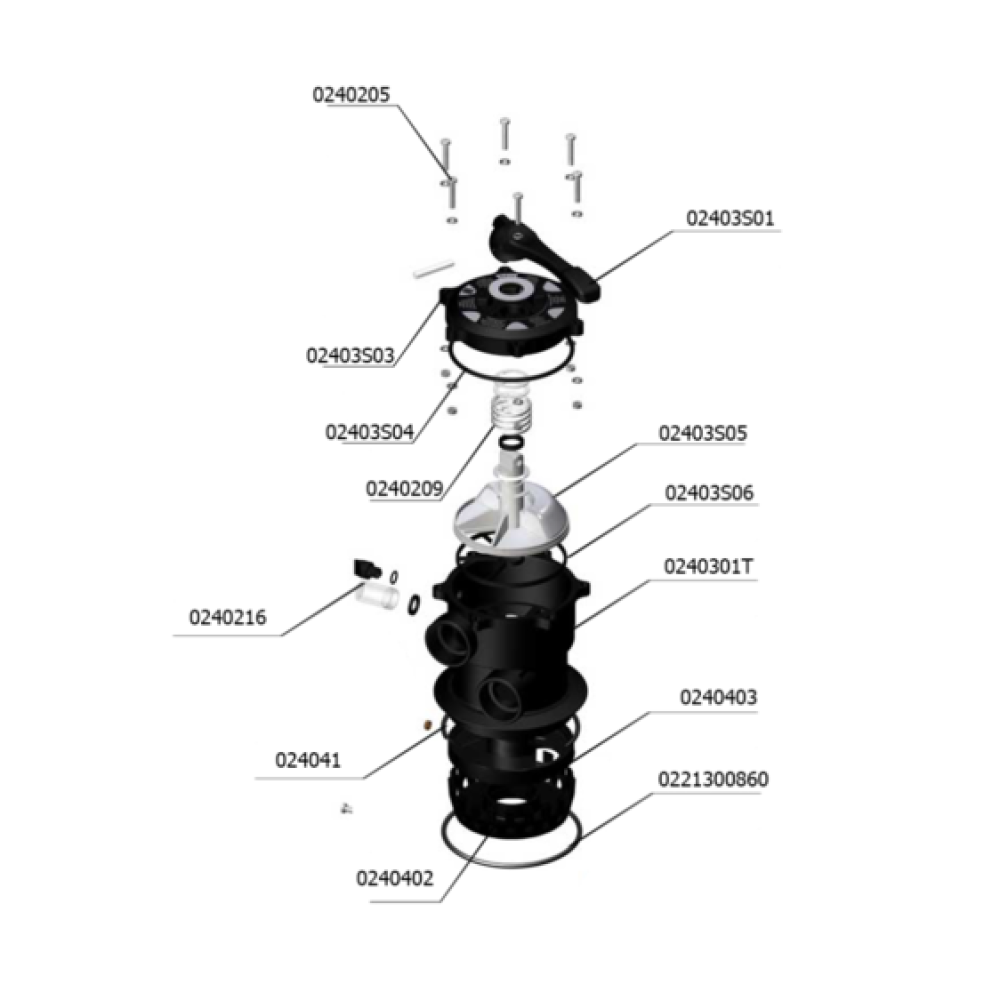 0240205

02403S01

02403S03

02403S04

02403S05

0240209

02403S06

0240301T

0240216

0240403

024041

0221300860

0240402