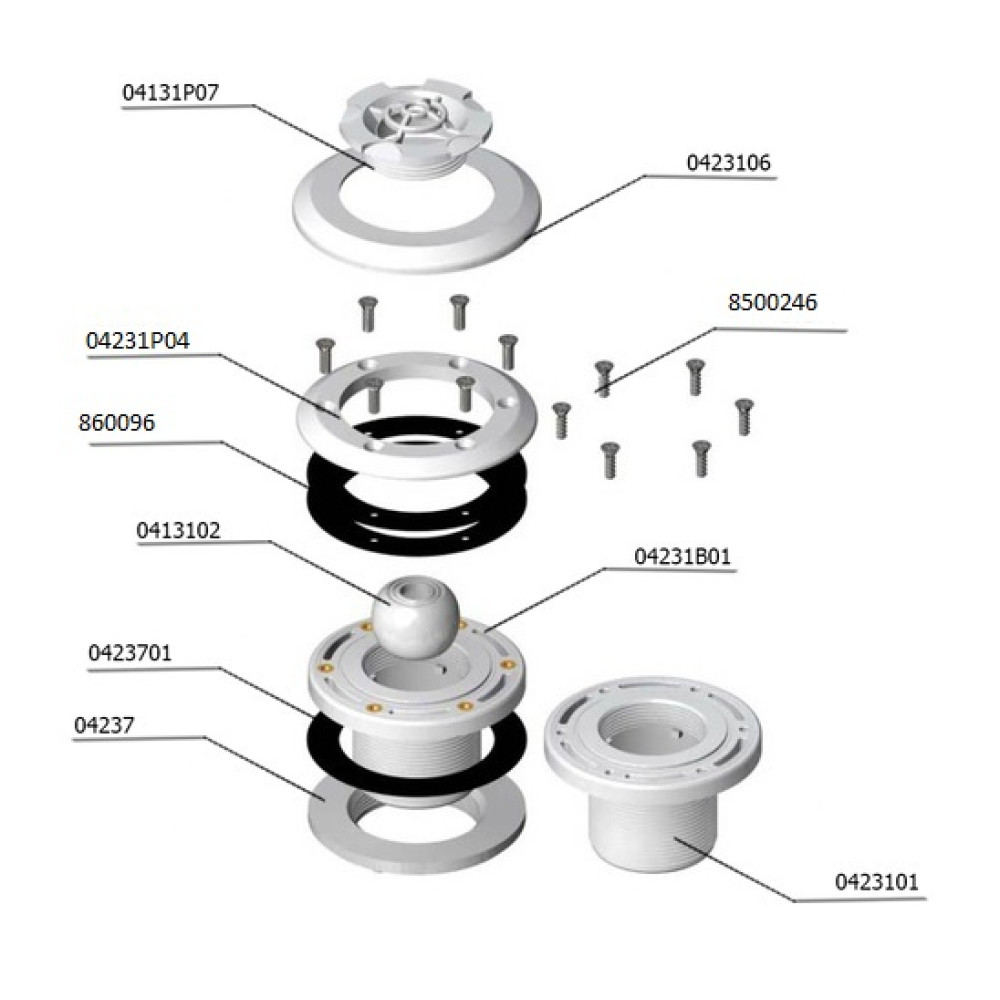 04131P07

0423106

8500246

04231P04

860096

0413102

04231B01

0423701

04237

0423101