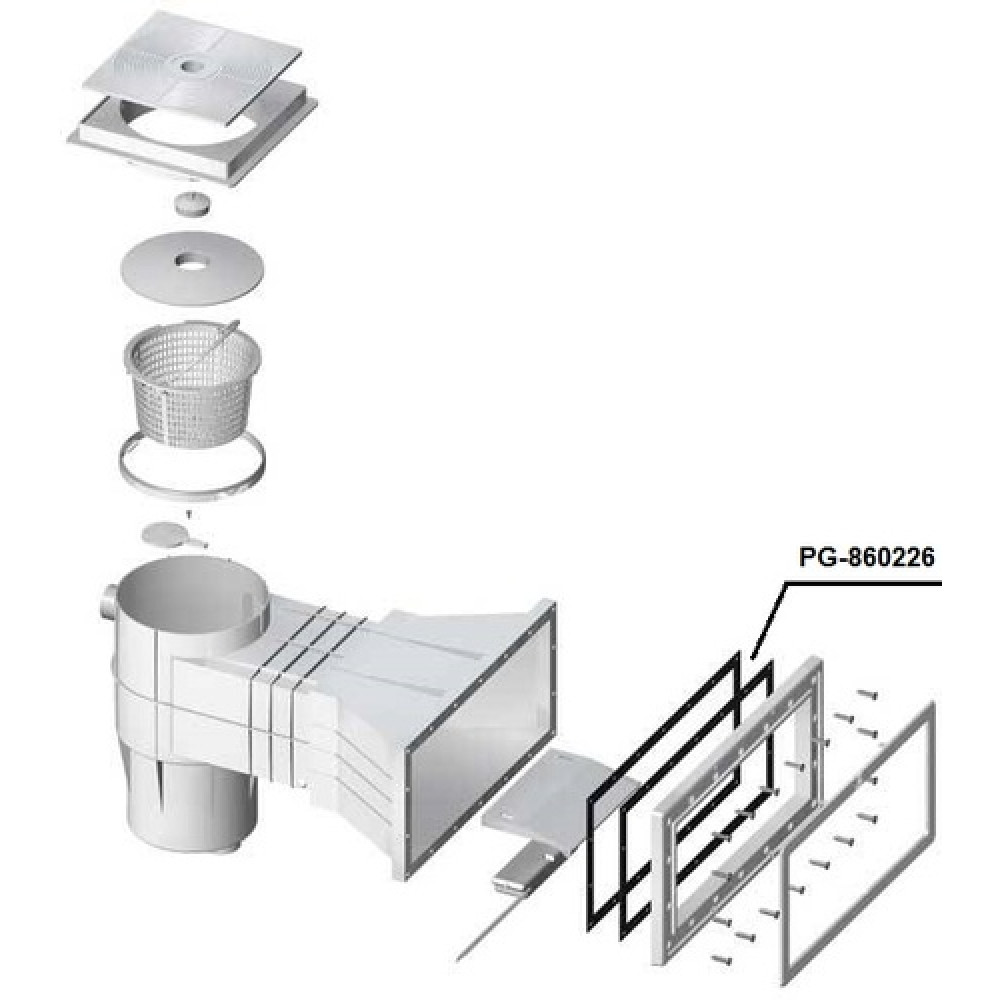 PG-860226