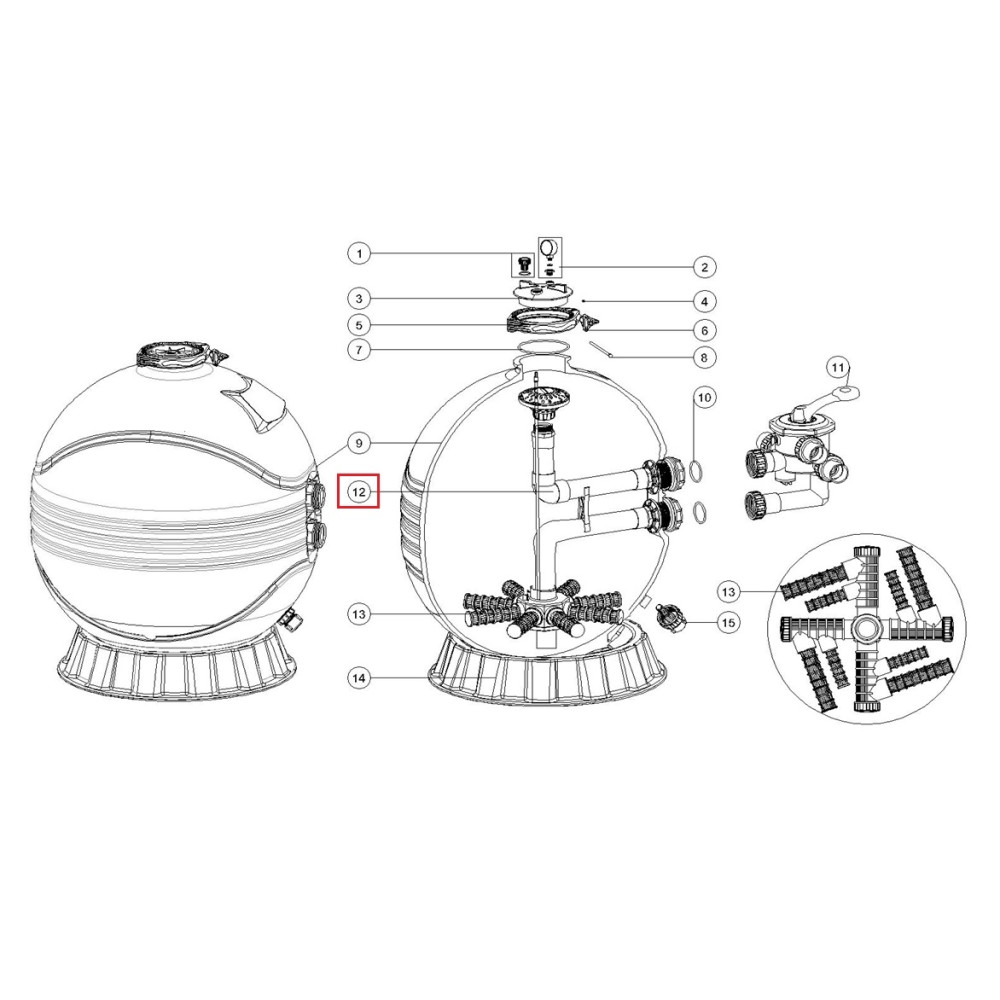 1
2
3
4
5
6
7
8
9
10
11
12
13
14
15
13