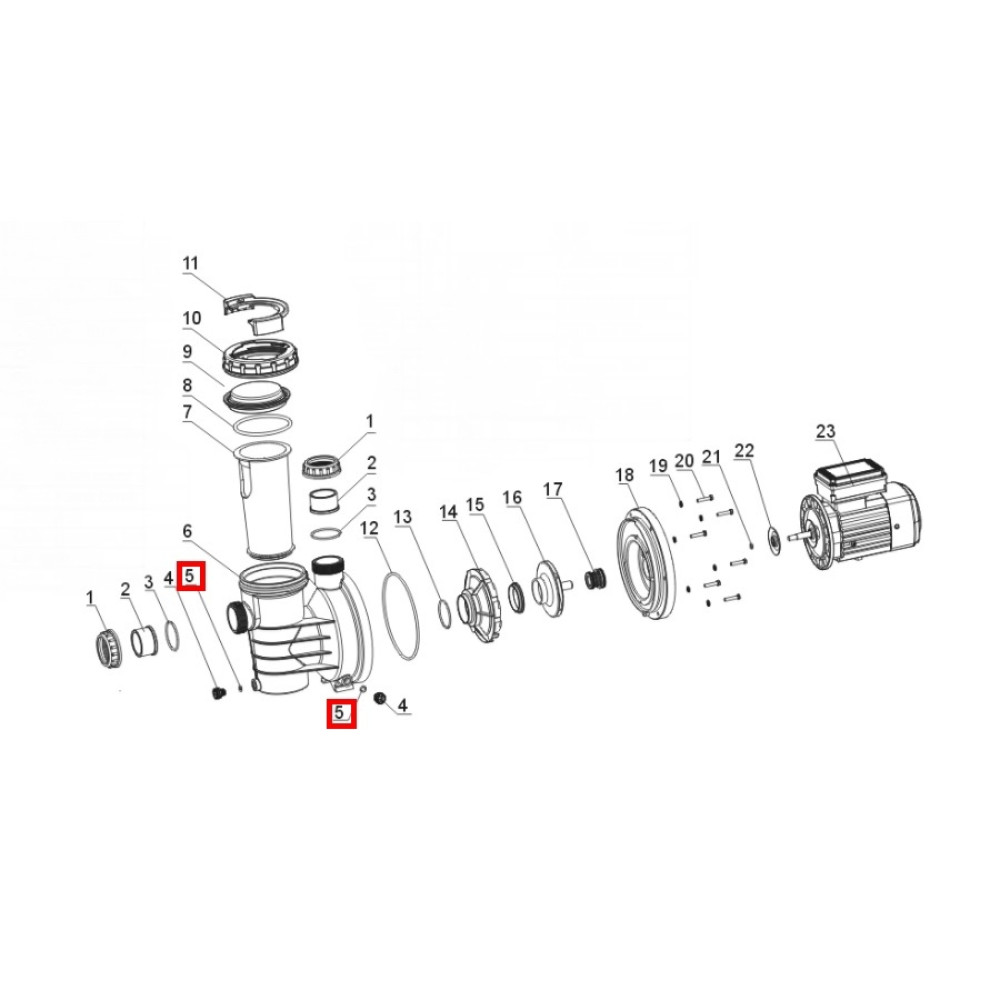 11
10
9
8
7
1
2
3
6
12
13
14
15
16
17
18
19
20
21
22
23
1
2
3
4
5
5
4