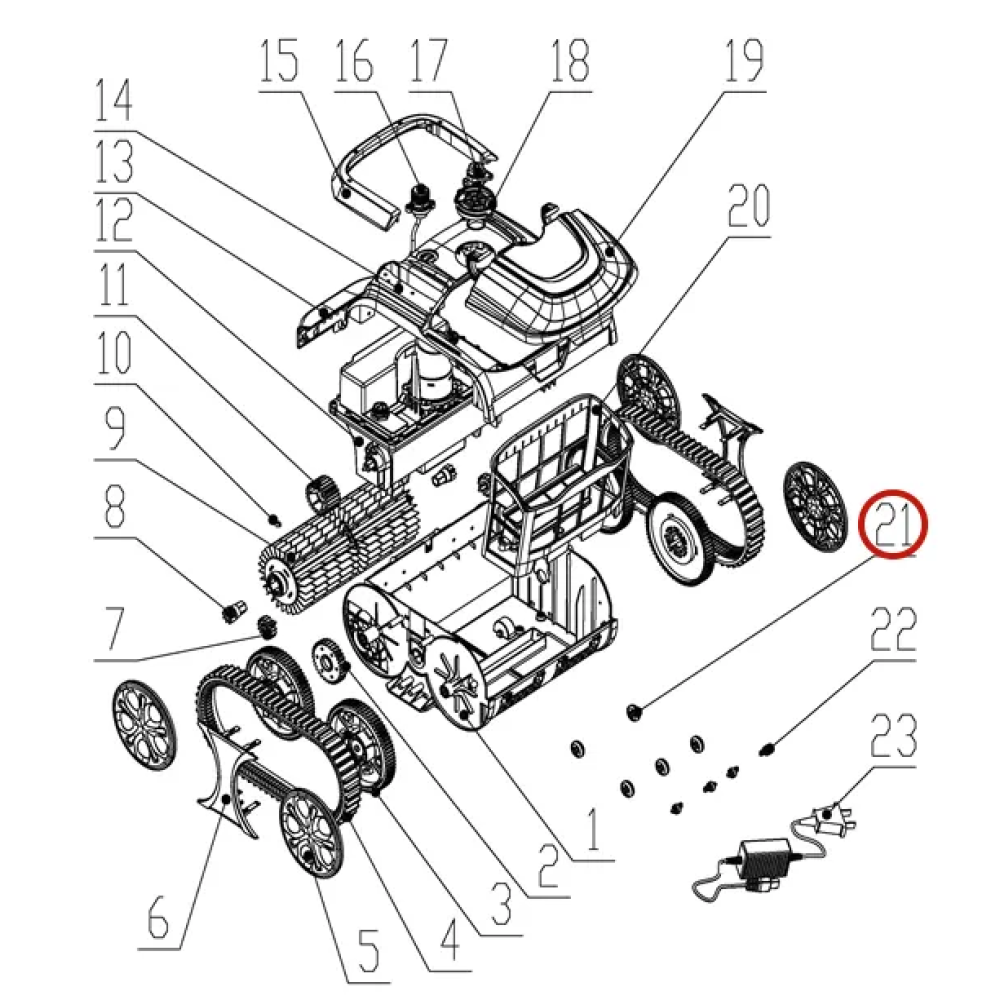 15
16
17
18
19
14
13
12
11
10
9
8
7
20
21
22
23
6
5
4
3
2
1