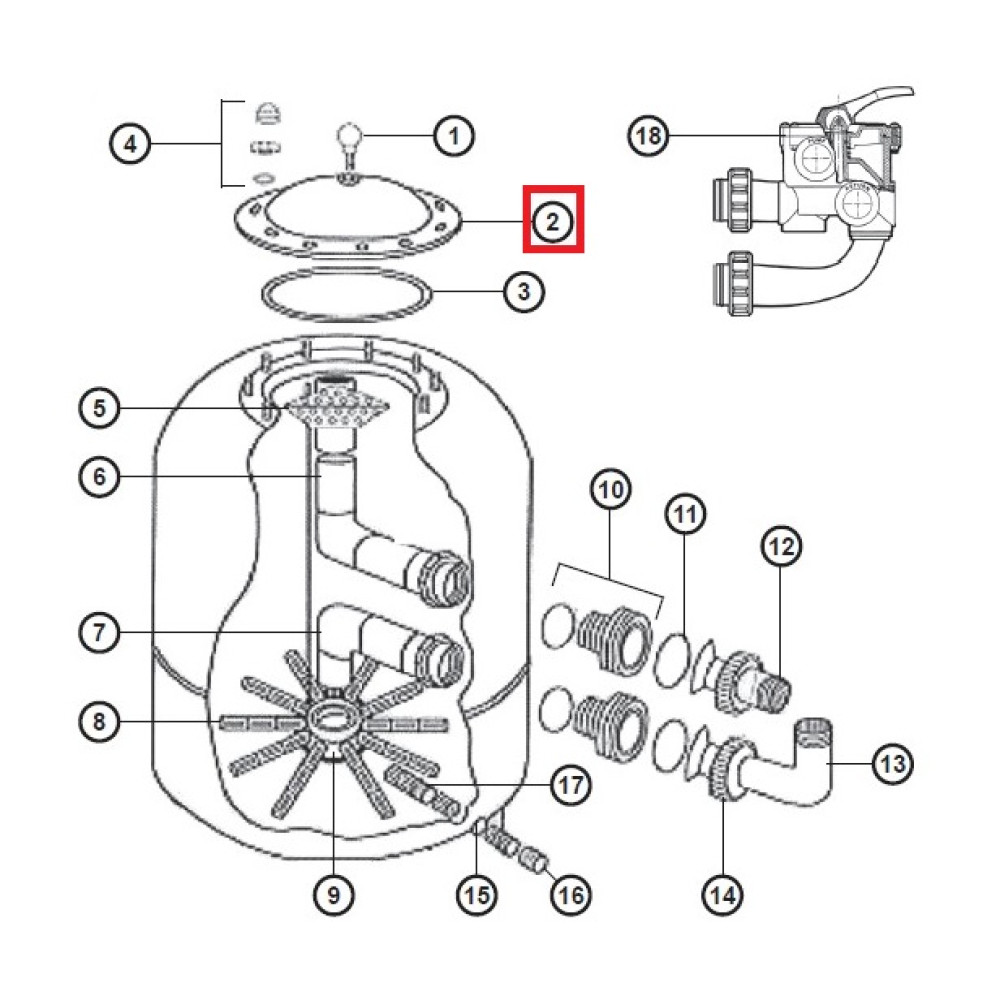 4
1
18
2
3
5
6
10
11
12
7
8
13
17
9
15
16
14