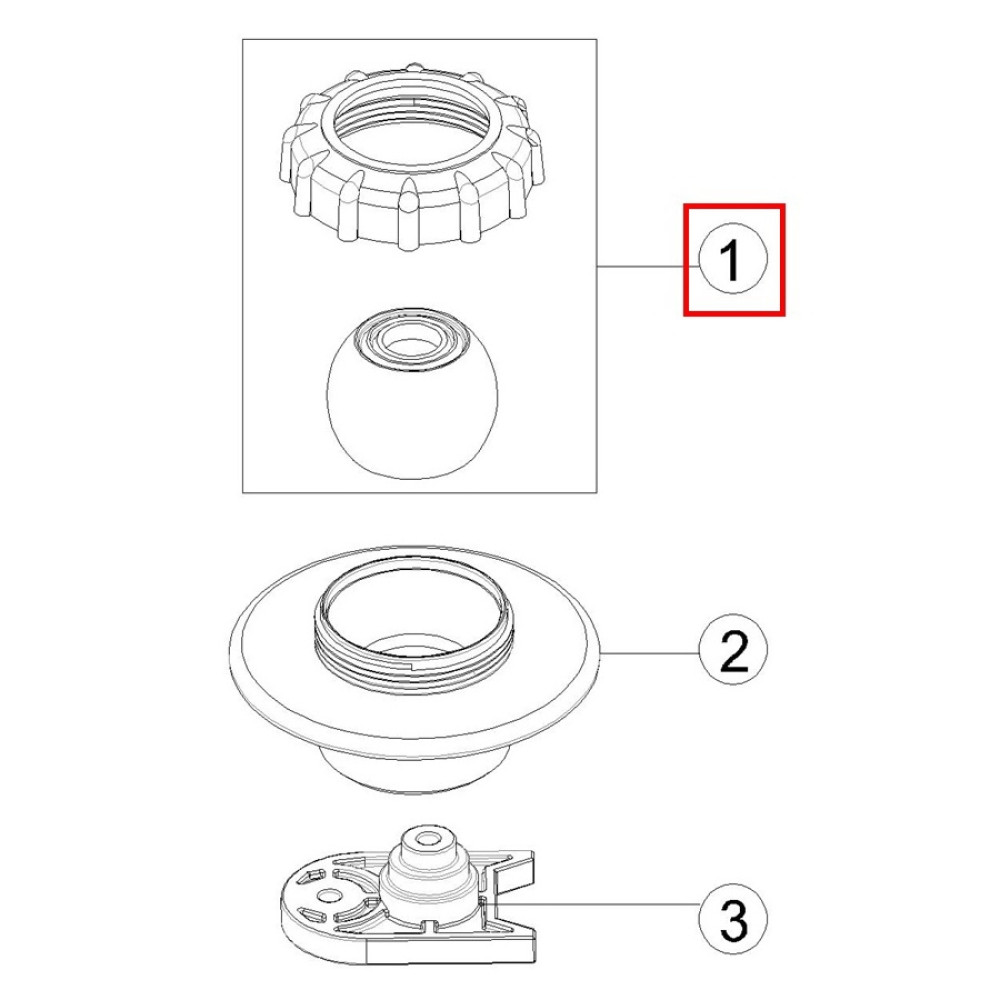 1
2
3