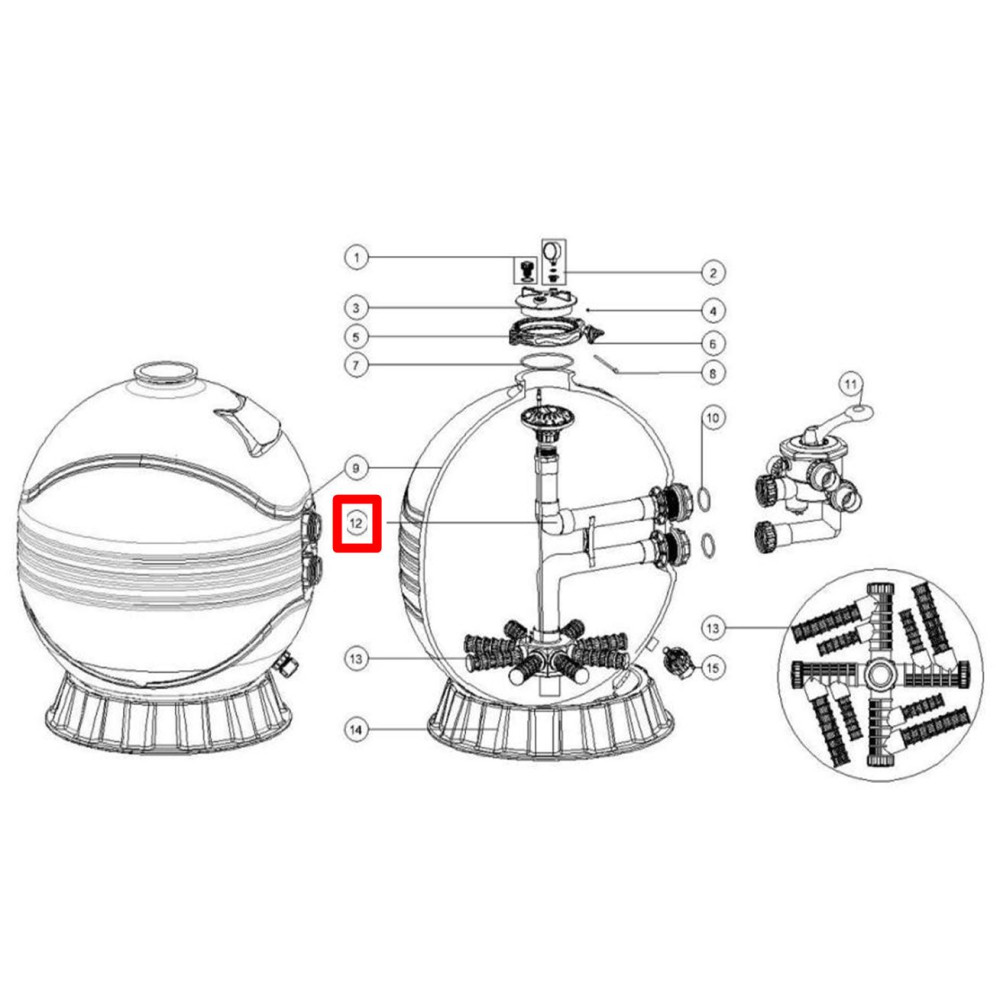 1
2
3
4
5
6
7
8
9
10
11
12
13
13
14
15