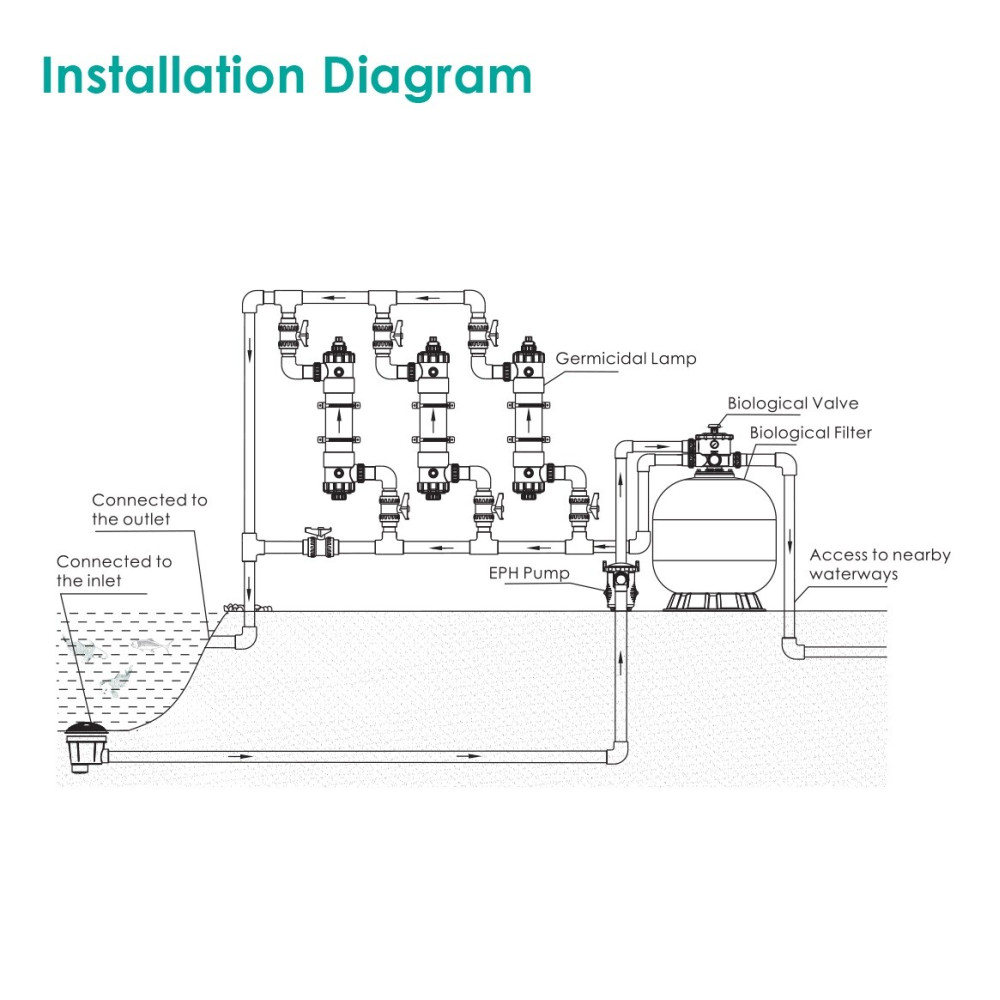 Installation Diagram

Germicidal Lamp

Biological Valve

Biological Filter

Connected to the outlet

Connected to the inlet

EPH Pump

Access to nearby waterways