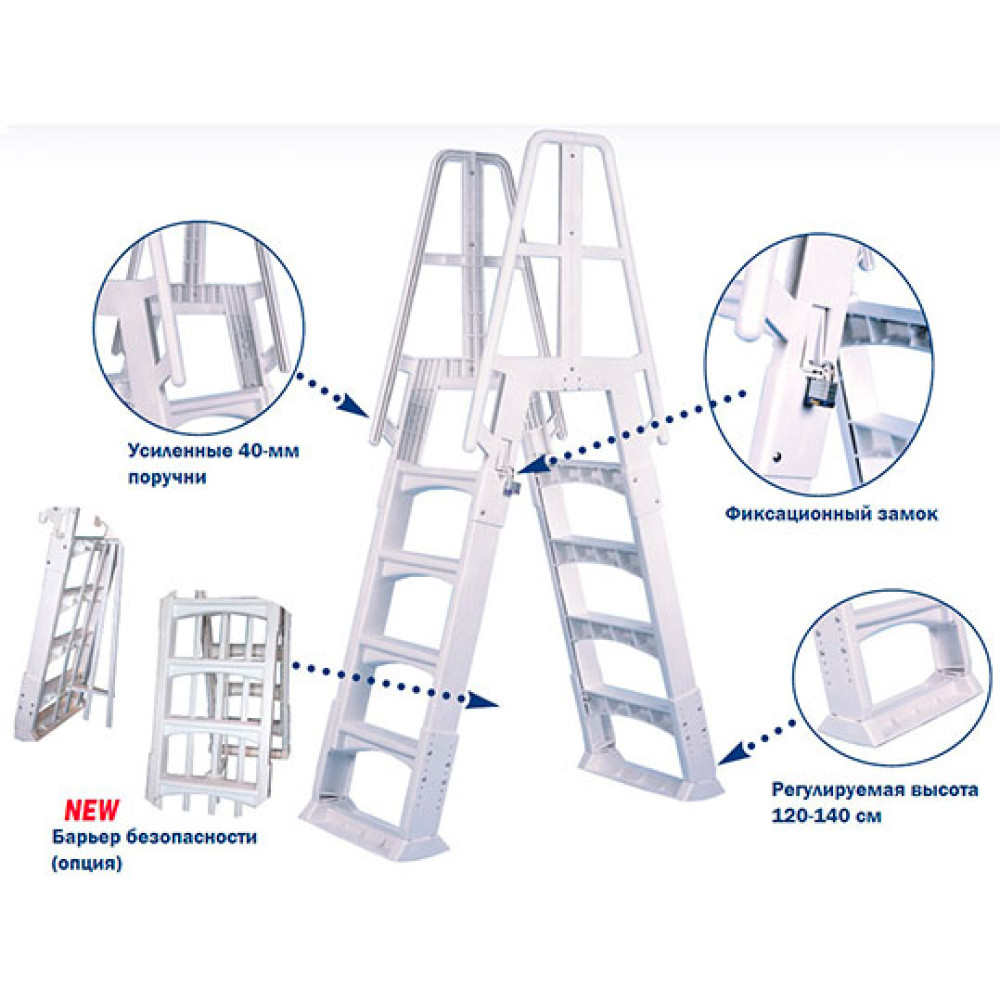 Усиленные 40-мм поручни

Фиксационный замок

NEW
Барьер безопасности (опция)

Регулируемая высота 120-140 см